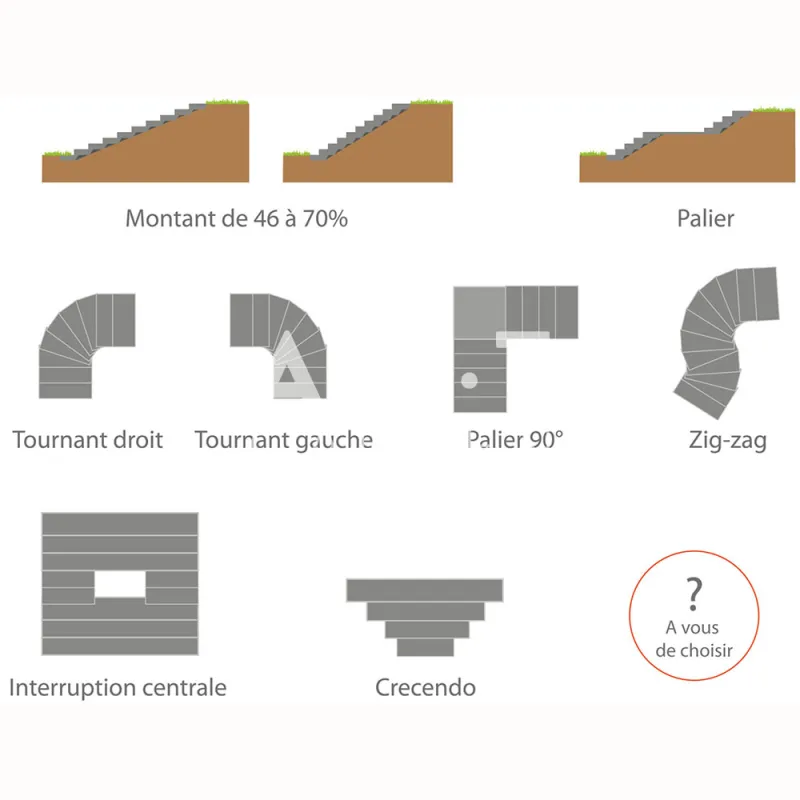 Montant de 46 à 70%

Palier

Tournant droit

Tournant gauche

Palier 90°

Zig-zag

Interruption centrale

Crecendo

?
A vous
de choisir