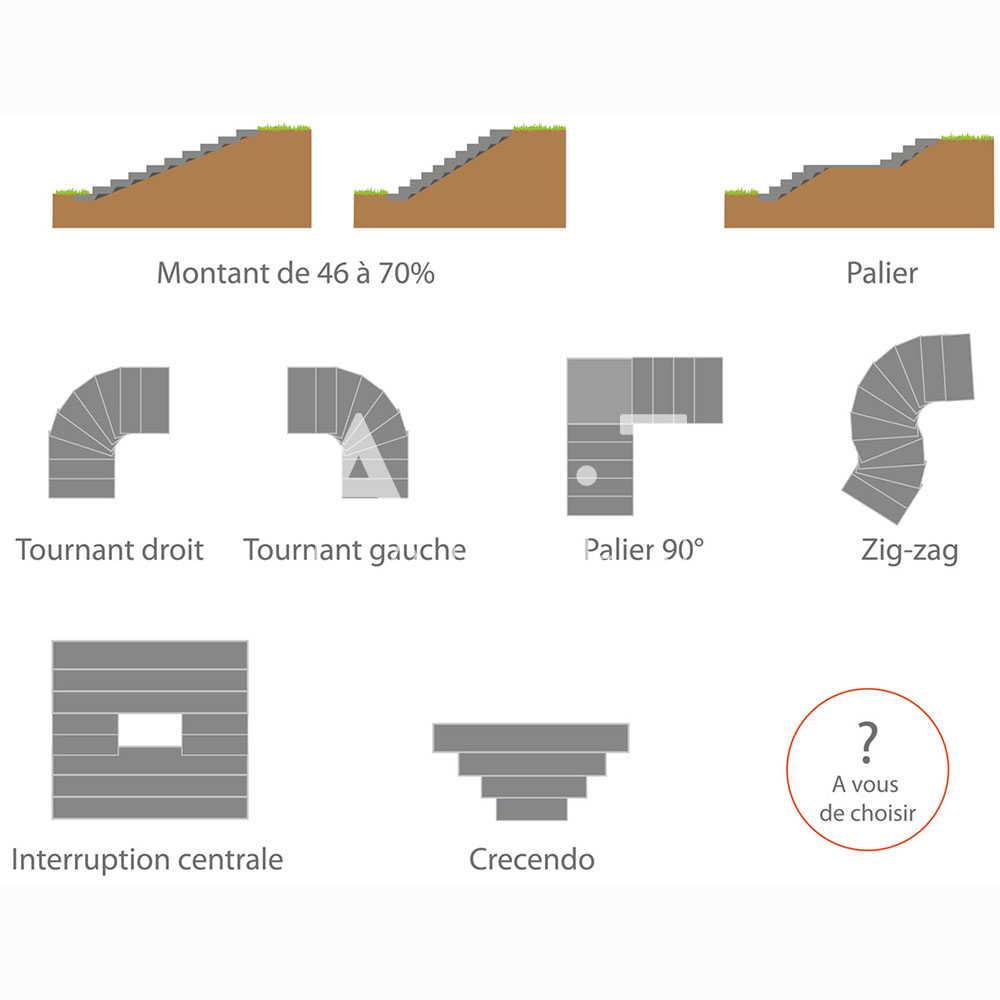 Montant de 46 à 70%

Palier

Tournant droit

Tournant gauche

Palier 90°

Zig-zag

Interruption centrale

Crecendo

?
A vous de choisir